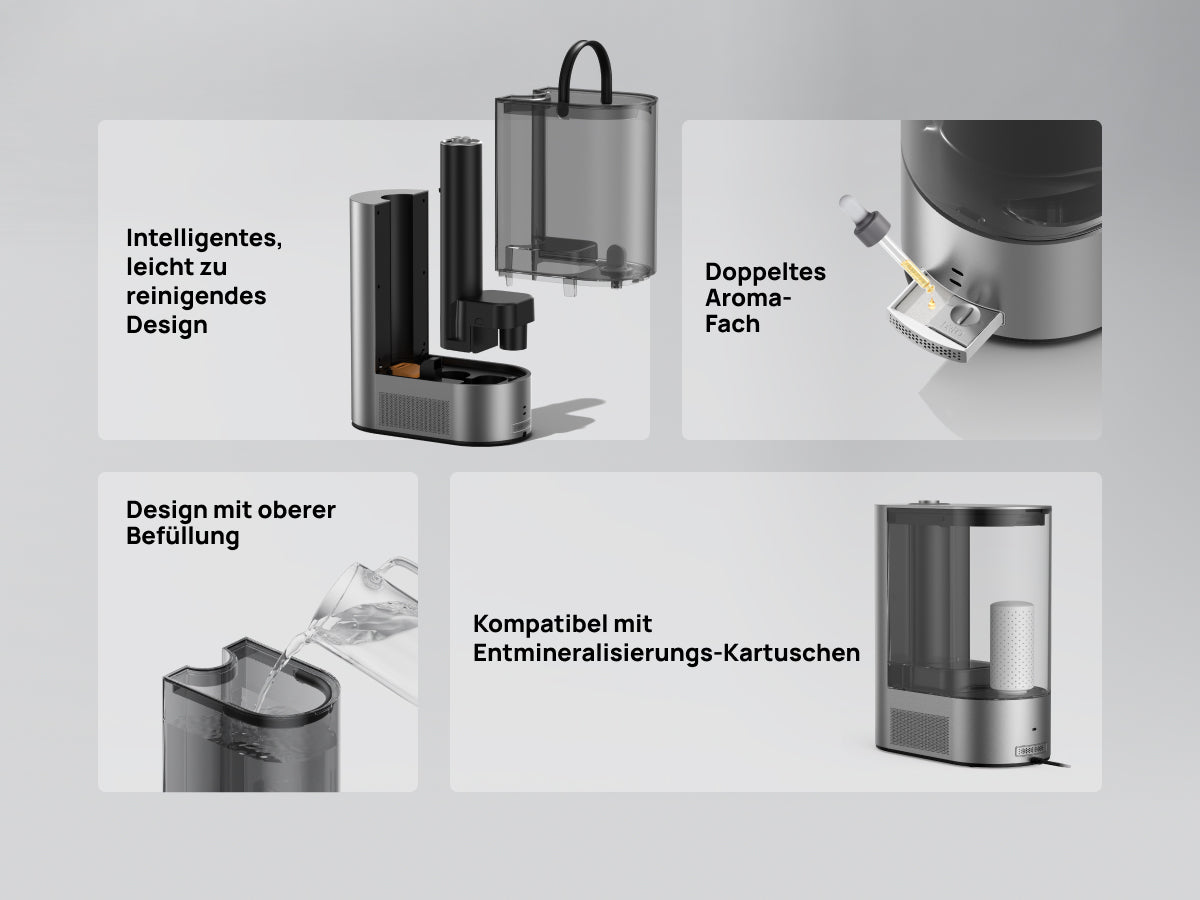 Intelligentes, leicht zu reinigendes Design

Doppeltes Aroma-Fach

Design mit oberer Befüllung

Kompatibel mit Entmineralisierungs-Kartuschen