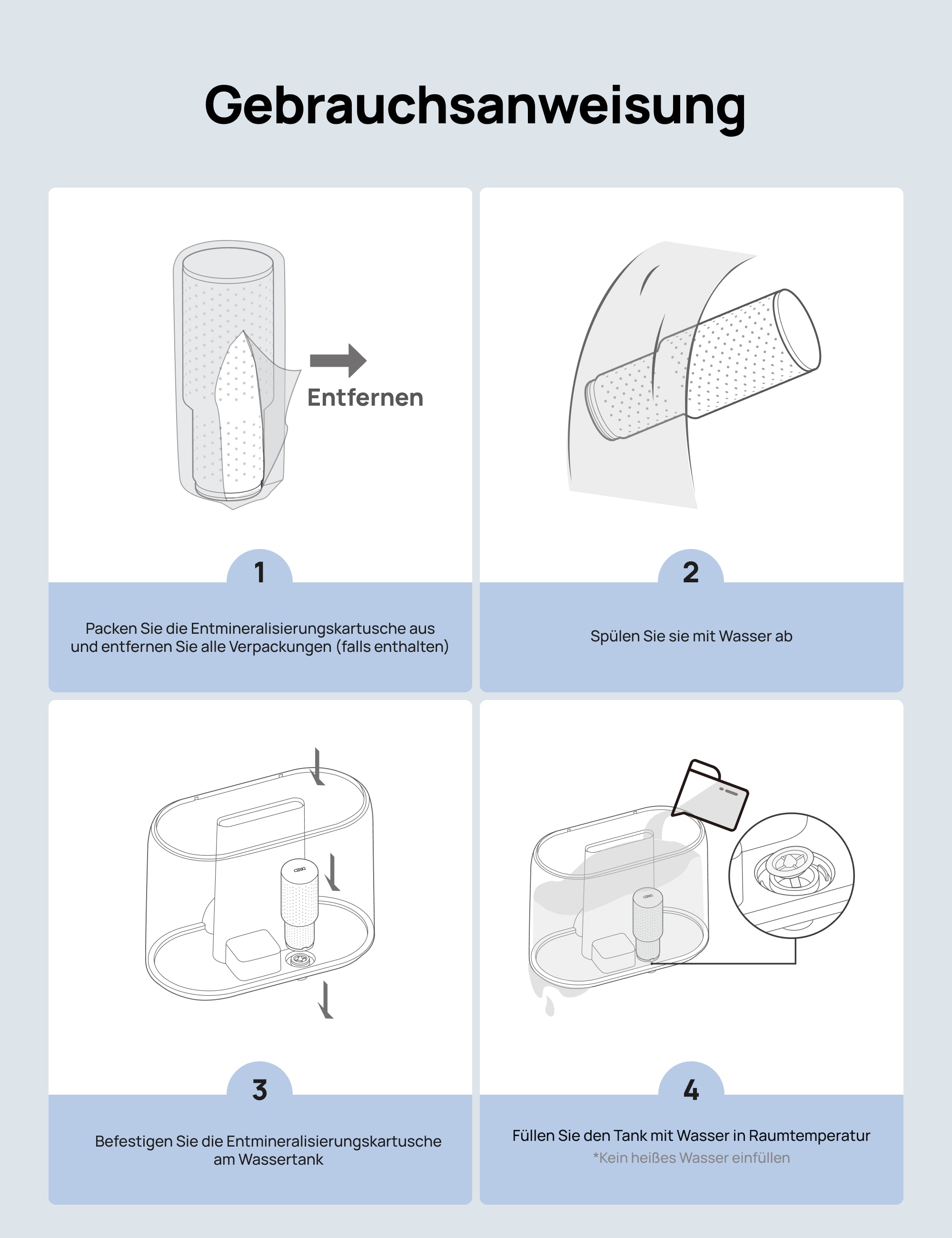 Gebrauchsanweisung

Entfernen

1

Packen Sie die Entmineralisierungskartusche aus und entfernen Sie alle Verpackungen (falls enthalten)

2

Spülen Sie sie mit Wasser ab

3

Befestigen Sie die Entmineralisierungskartusche am Wassertank

4

Füllen Sie den Tank mit Wasser in Raumtemperatur
*Kein heißes Wasser einfüllen