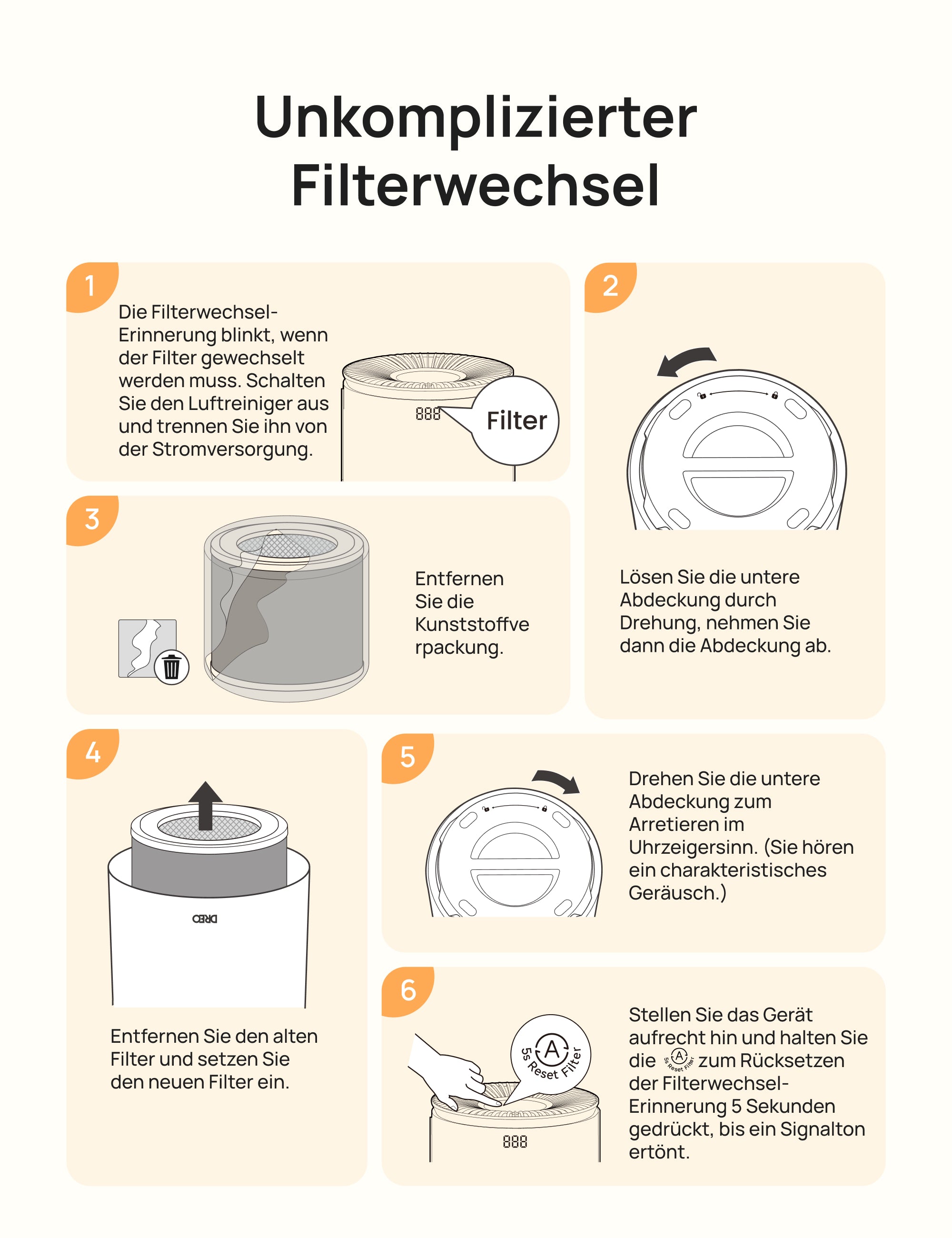 Unkomplizierter Filterwechsel

1

Die Filterwechsel-Erinnerung blinkt, wenn der Filter gewechselt werden muss. Schalten Sie den Luftreiniger aus und trennen Sie ihn von der Stromversorgung.

888

Filter

2

Lösen Sie die untere Abdeckung durch Drehung, nehmen Sie dann die Abdeckung ab.

3

Entfernen Sie die Kunststoffverpackung.

4

DREO

Entfernen Sie den alten Filter und setzen Sie den neuen Filter ein.

5

Drehen Sie die untere Abdeckung zum Arretieren im Uhrzeigersinn. (Sie hören ein charakteristisches Geräusch.)

6

A 5s Reset Filter

888

Stellen Sie das Gerät aufrecht hin und halten Sie die A 5s Reset Filter zum Rücksetzen der Filterwechsel-Erinnerung 5 Sekunden gedrückt, bis ein Signalton ertönt.