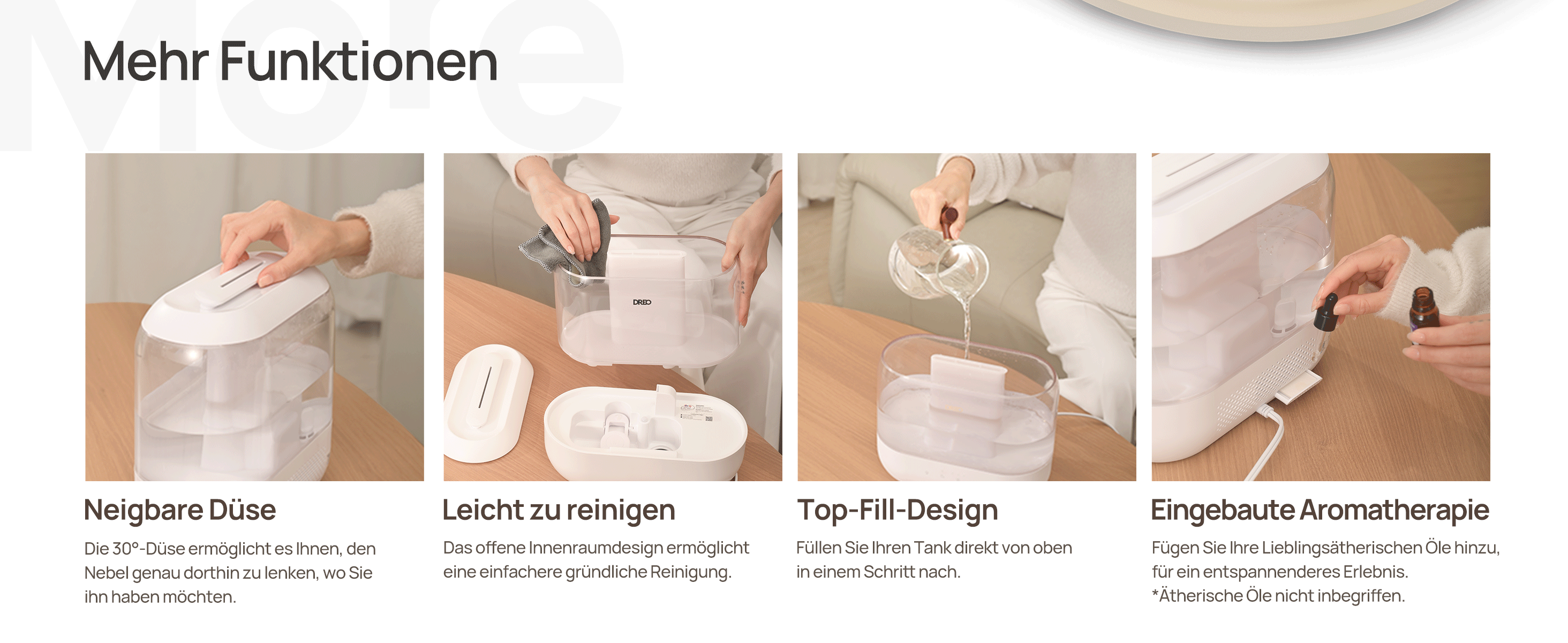 More

Mehr Funktionen

DREO

Neigbare Düse

Die 30°-Düse ermöglicht es Ihnen, den Nebel genau dorthin zu lenken, wo Sie ihn haben möchten.

Leicht zu reinigen

Das offene Innenraumdesign ermöglicht eine einfachere gründliche Reinigung.

Top-Fill-Design

Füllen Sie Ihren Tank direkt von oben in einem Schritt nach.

Eingebaute Aromatherapie

Fügen Sie Ihre Lieblingsätherischen Öle hinzu, für ein entspannenderes Erlebnis.
*Ätherische Öle nicht inbegriffen.