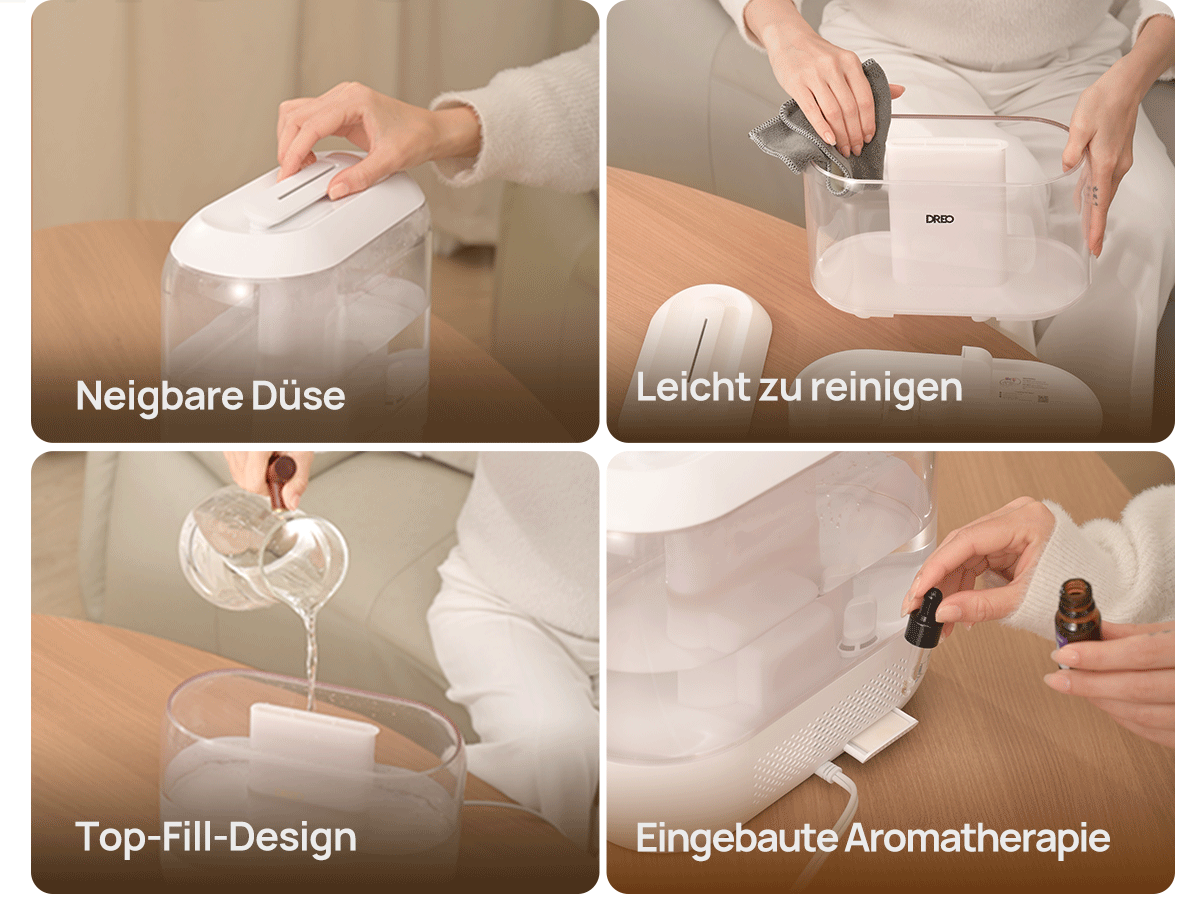 Neigbare Düse

DREO

Leicht zu reinigen

Top-Fill-Design

Eingebaute Aromatherapie